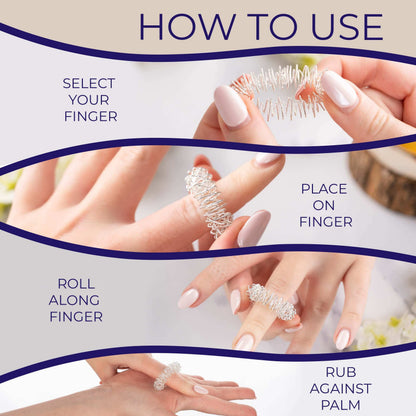 HOW TO USE

SELECT YOUR FINGER

PLACE ON FINGER

ROLL ALONG FINGER

RUB AGAINST PALM