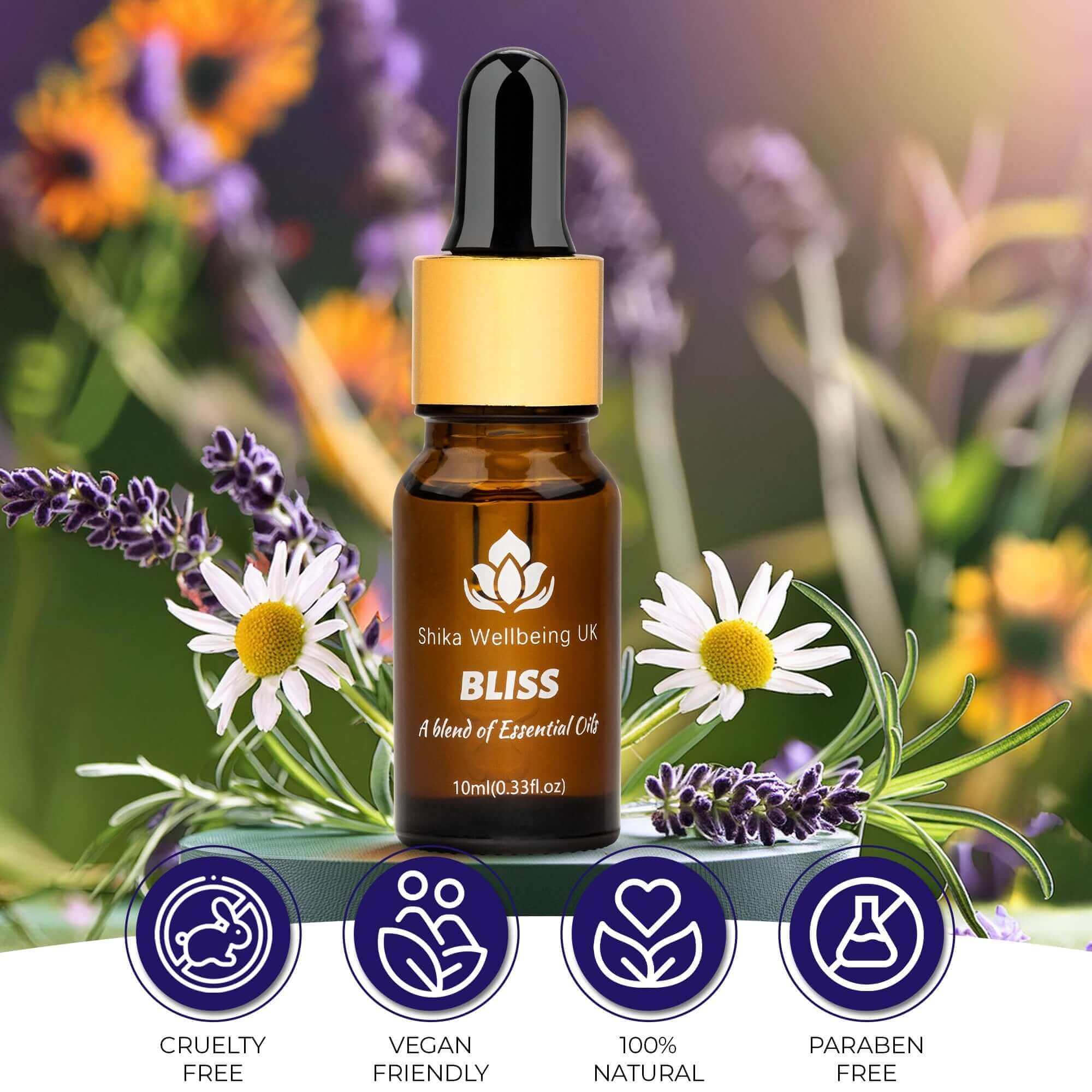 Shika Wellbeing UK

BLISS

A blend of Essential Oils

10ml(0.33fl.oz)

CRUELTY FREE

VEGAN FRIENDLY

100% NATURAL

PARABEN FREE