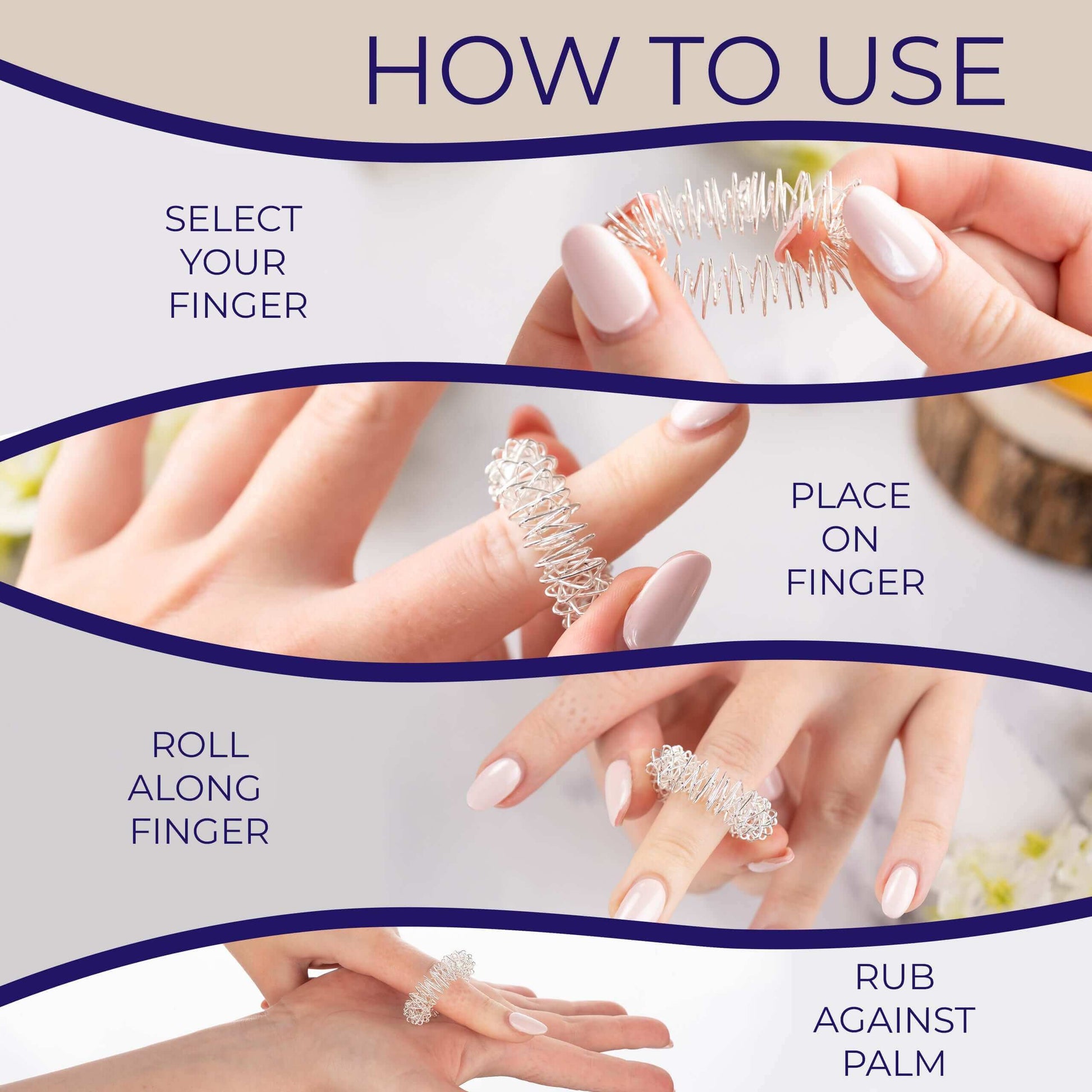 HOW TO USE

SELECT YOUR FINGER

PLACE ON FINGER

ROLL ALONG FINGER

RUB AGAINST PALM